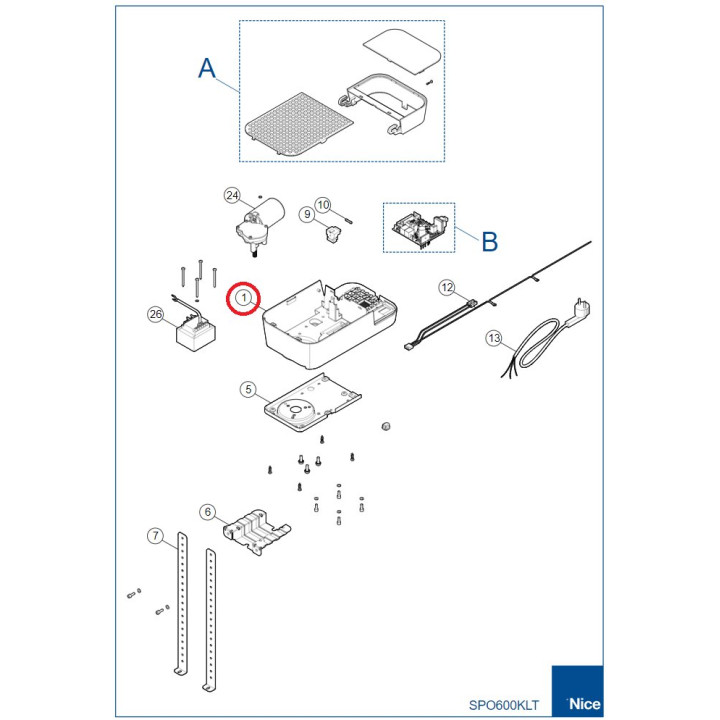 A

24

10

9

B

1

12

26

13

5

6

7

SPO600KLT

Nice