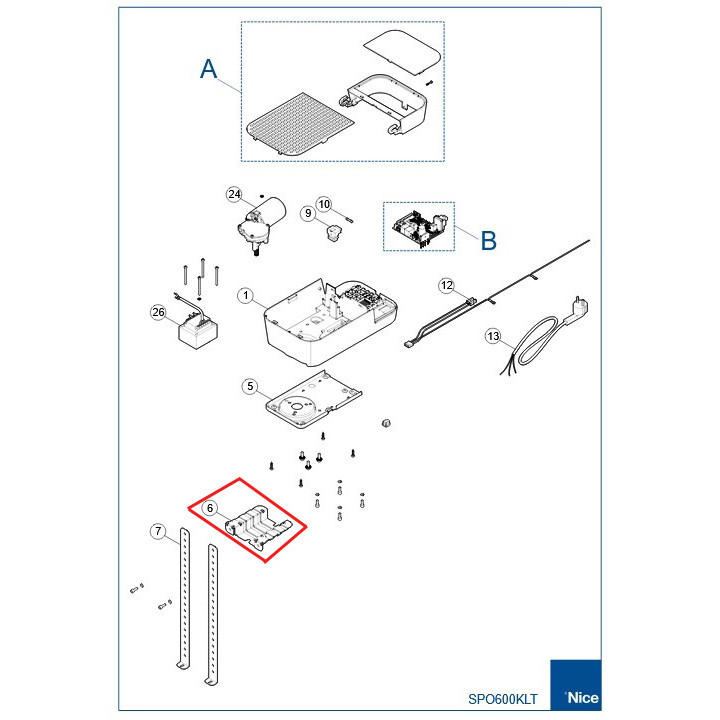 A

24

10

9

B

1

12

26

13

5

6

7

SPO600KLT

Nice